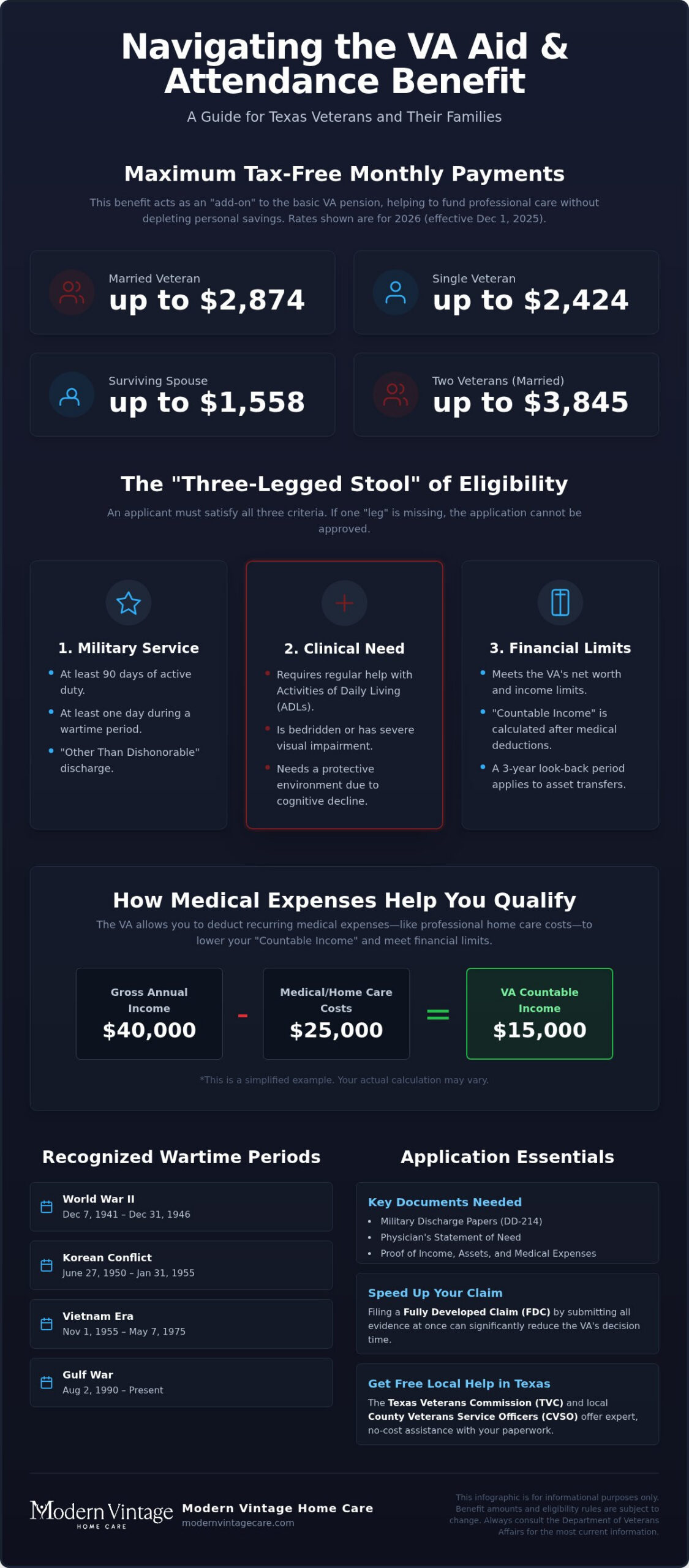 Navigating the VA Aid & Attendance Benefit

A Guide for Texas Veterans and Their Families

Maximum Tax-Free Monthly Payments

This benefit acts as an "add-on" to the basic VA pension, helping to fund professional care without depleting personal savings. Rates shown are for 2026 (effective Dec 1, 2025).

Married Veteran
up to $2,874

Single Veteran
up to $2,424

Surviving Spouse
up to $1,558

Two Veterans (Married)
up to $3,845

The "Three-Legged Stool" of Eligibility

An applicant must satisfy all three criteria. If one "leg" is missing, the application cannot be approved.

1. Military Service

• At least 90 days of active duty.
• At least one day during a wartime period.
• "Other Than Dishonorable" discharge.

2. Clinical Need

• Requires regular help with Activities of Daily Living (ADLs).
• Is bedridden or has severe visual impairment.
• Needs a protective environment due to cognitive decline.

3. Financial Limits

• Meets the VA's net worth and income limits.
• "Countable Income" is calculated after medical deductions.
• A 3-year look-back period applies to asset transfers.

How Medical Expenses Help You Qualify

The VA allows you to deduct recurring medical expenses—like professional home care costs—to lower your "Countable Income" and meet financial limits.

Gross Annual Income
$40,000

-

Medical/Home Care Costs
$25,000

=

VA Countable Income
$15,000

*This is a simplified example. Your actual calculation may vary.

Recognized Wartime Periods

World War II
Dec 7, 1941 – Dec 31, 1946

Korean Conflict
June 27, 1950 – Jan 31, 1955

Vietnam Era
Nov 1, 1955 – May 7, 1975

Gulf War
Aug 2, 1990 – Present

Application Essentials

Key Documents Needed
• Military Discharge Papers (DD-214)
• Physician's Statement of Need
• Proof of Income, Assets, and Medical Expenses

Speed Up Your Claim
Filing a Fully Developed Claim (FDC) by submitting all evidence at once can significantly reduce the VA's decision time.

Get Free Local Help in Texas
The Texas Veterans Commission (TVC) and local County Veterans Service Officers (CVSO) offer expert, no-cost assistance with your paperwork.

Modern Vintage
HOME CARE

Modern Vintage Home Care
modernvintagecare.com

This infographic is for informational purposes only. Benefit amounts and eligibility rules are subject to change. Always consult the Department of Veterans Affairs for the most current information.